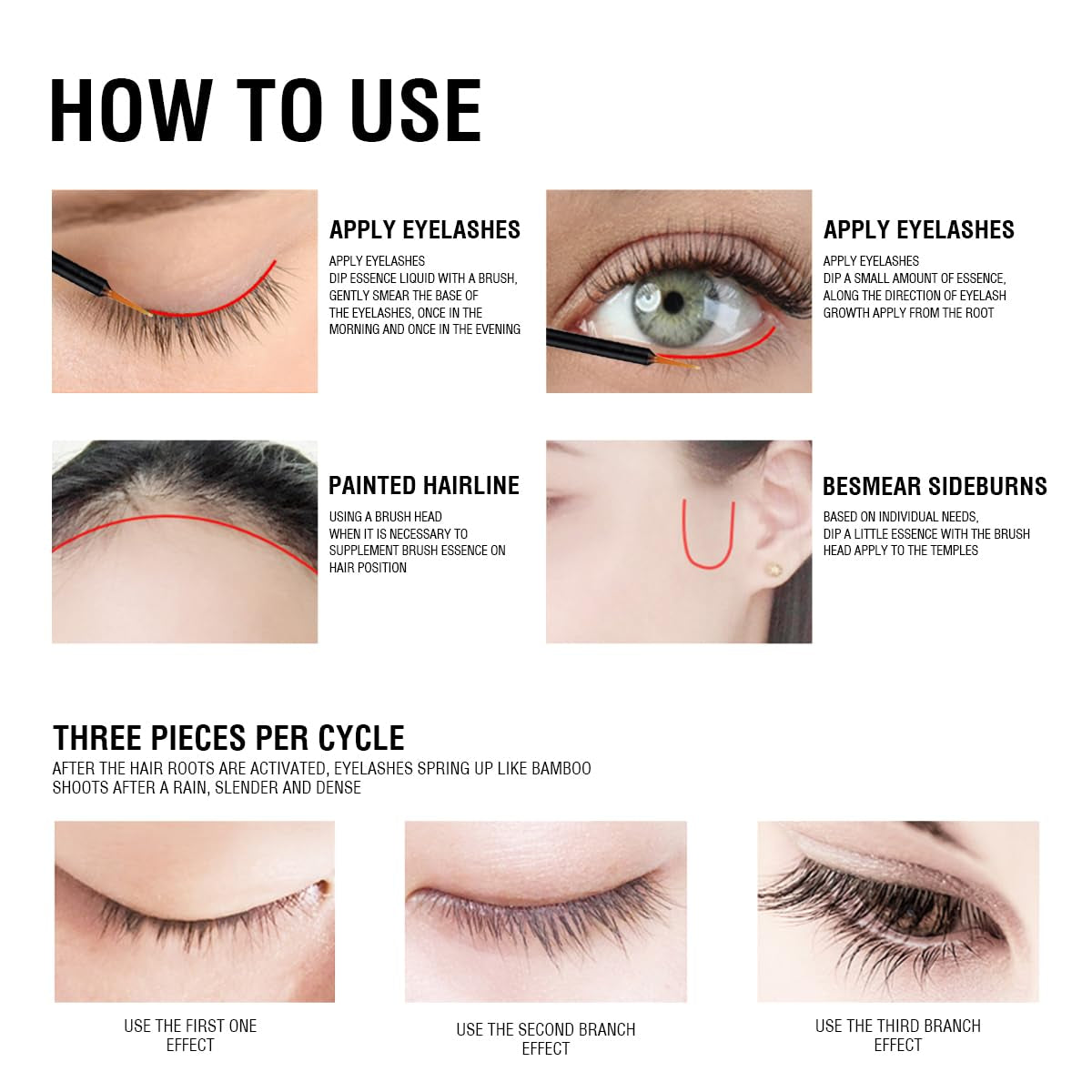 HOW TO USE

APPLY EYELASHES

APPLY EYELASHES
DIP ESSENCE LIQUID WITH A BRUSH, GENTLY SMEAR THE BASE OF THE EYELASHES, ONCE IN THE MORNING AND ONCE IN THE EVENING

APPLY EYELASHES

APPLY EYELASHES
DIP A SMALL AMOUNT OF ESSENCE, ALONG THE DIRECTION OF EYELASH GROWTH APPLY FROM THE ROOT

PAINTED HAIRLINE

USING A BRUSH HEAD WHEN IT IS NECESSARY TO SUPPLEMENT BRUSH ESSENCE ON HAIR POSITION

BESMEAR SIDEBURNS

BASED ON INDIVIDUAL NEEDS, DIP A LITTLE ESSENCE WITH THE BRUSH HEAD APPLY TO THE TEMPLES

THREE PIECES PER CYCLE

AFTER THE HAIR ROOTS ARE ACTIVATED, EYELASHES SPRING UP LIKE BAMBOO SHOOTS AFTER A RAIN, SLENDER AND DENSE

USE THE FIRST ONE
EFFECT

USE THE SECOND BRANCH
EFFECT

USE THE THIRD BRANCH
EFFECT