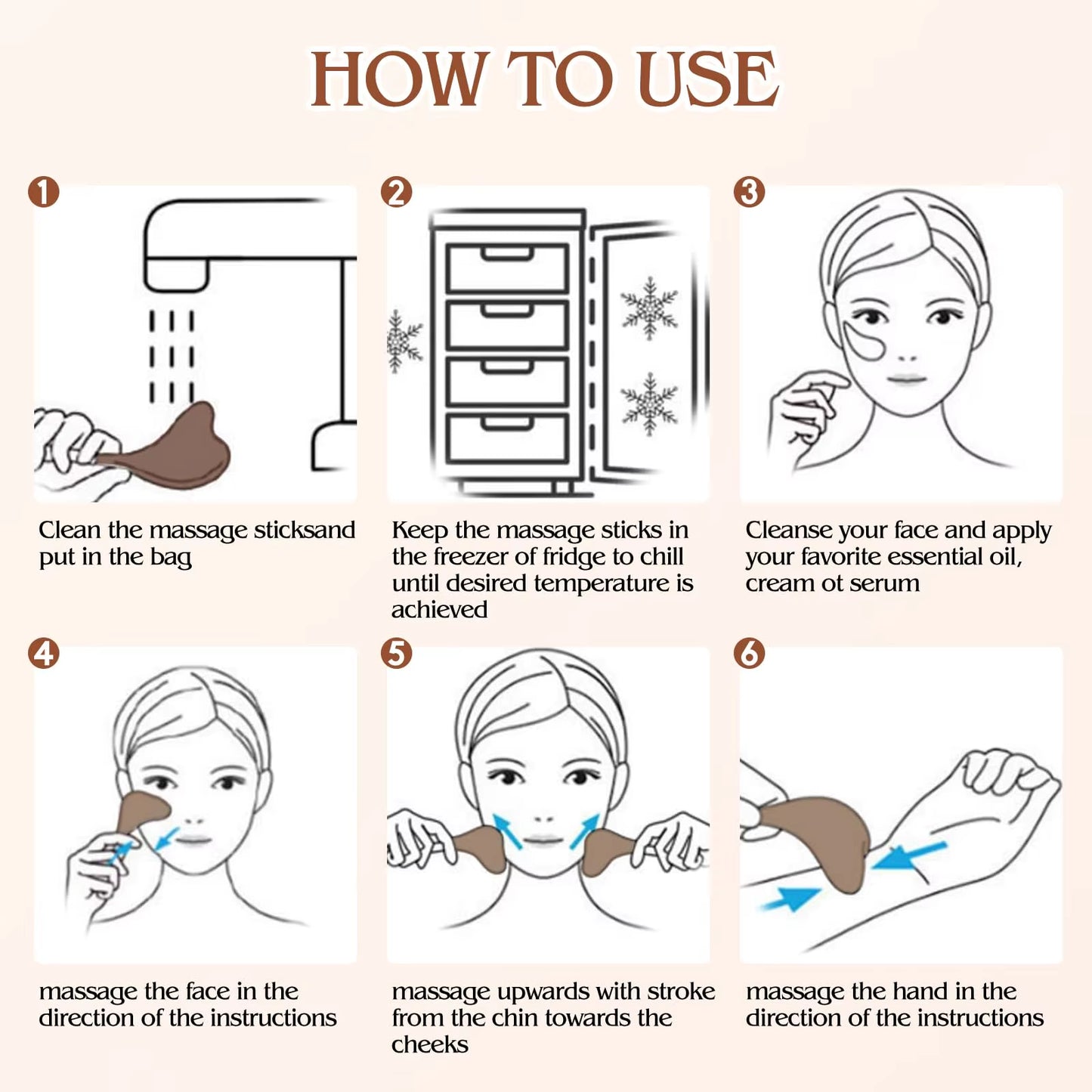 HOW TO USE

1
Clean the massage sticksand put in the bag

2
Keep the massage sticks in the freezer of fridge to chill until desired temperature is achieved

3
Cleanse your face and apply your favorite essential oil, cream ot serum

4
massage the face in the direction of the instructions

5
massage upwards with stroke from the chin towards the cheeks

6
massage the hand in the direction of the instructions