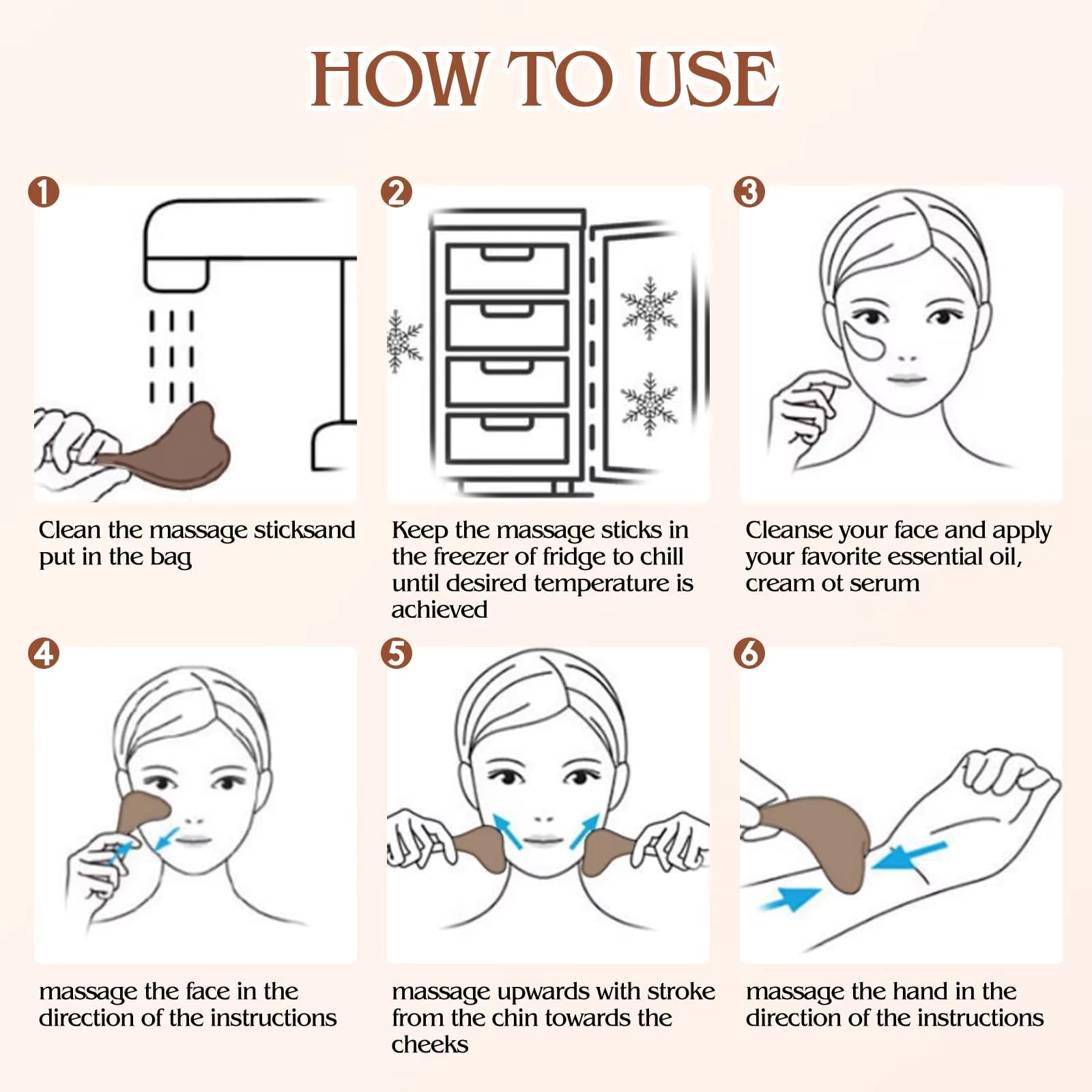 HOW TO USE

1

Clean the massage sticksand put in the bag

2

Keep the massage sticks in the freezer of fridge to chill until desired temperature is achieved

3

Cleanse your face and apply your favorite essential oil, cream ot serum

4

massage the face in the direction of the instructions

5

massage upwards with stroke from the chin towards the cheeks

6

massage the hand in the direction of the instructions