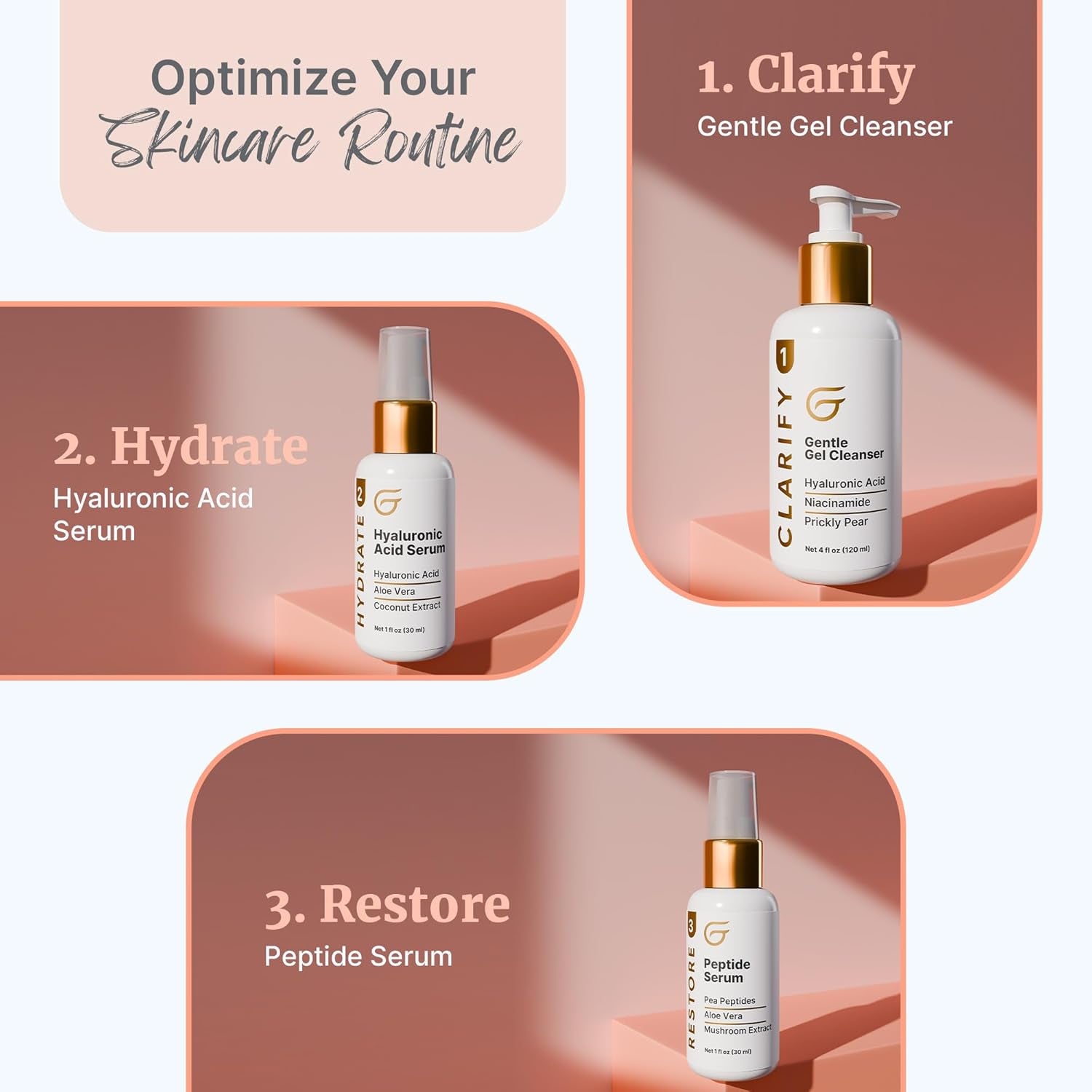 Optimize Your
Skincare Routine

1. Clarify
Gentle Gel Cleanser

1
CLARIFY
Gentle Gel Cleanser
Hyaluronic Acid
Niacinamide
Prickly Pear
Net 4 fl oz (120 ml)

2. Hydrate
Hyaluronic Acid Serum

2
HYDRATE
Hyaluronic Acid Serum
Hyaluronic Acid
Aloe Vera
Coconut Extract
Net 1 fl oz (30 ml)

3. Restore
Peptide Serum

3
RESTORE
Peptide Serum
Pea Peptides
Aloe Vera
Mushroom Extract
Net 1 fl oz (30 ml)