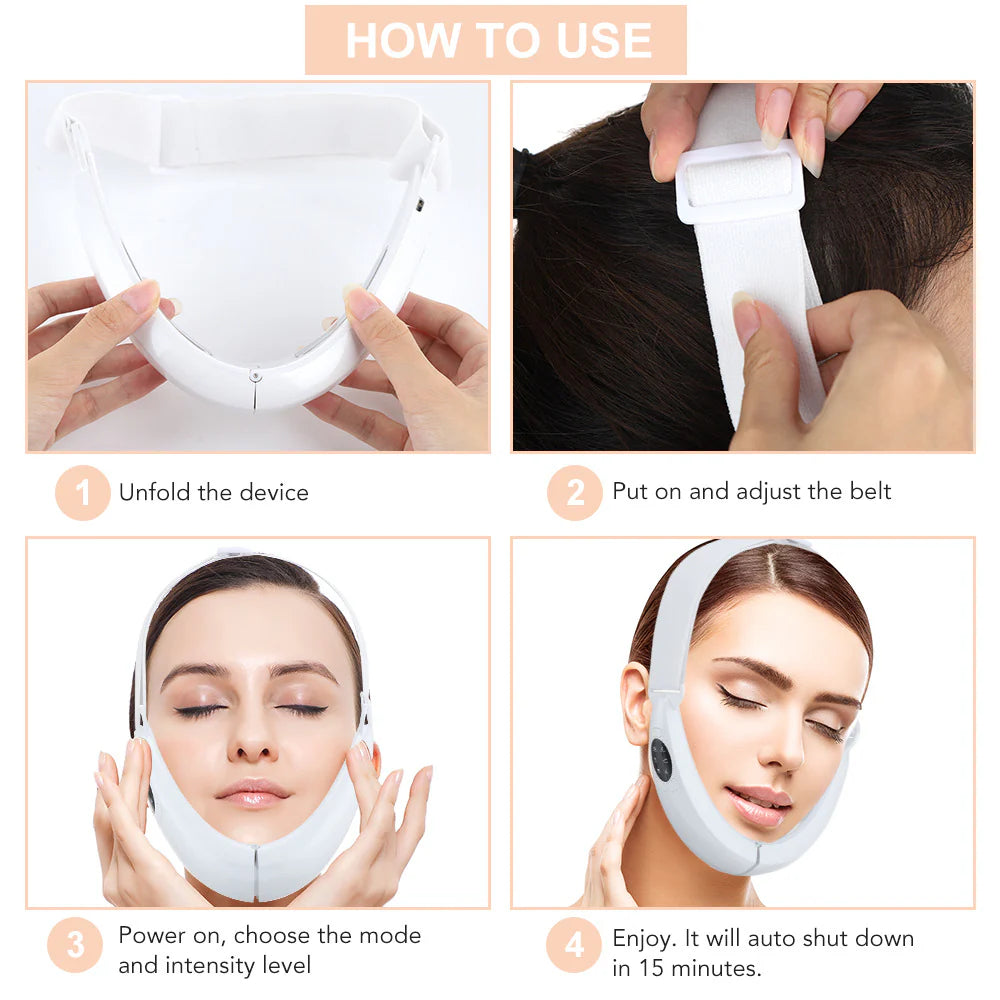 HOW TO USE

1 Unfold the device

2 Put on and adjust the belt

3 Power on, choose the mode and intensity level

4 Enjoy. It will auto shut down in 15 minutes.