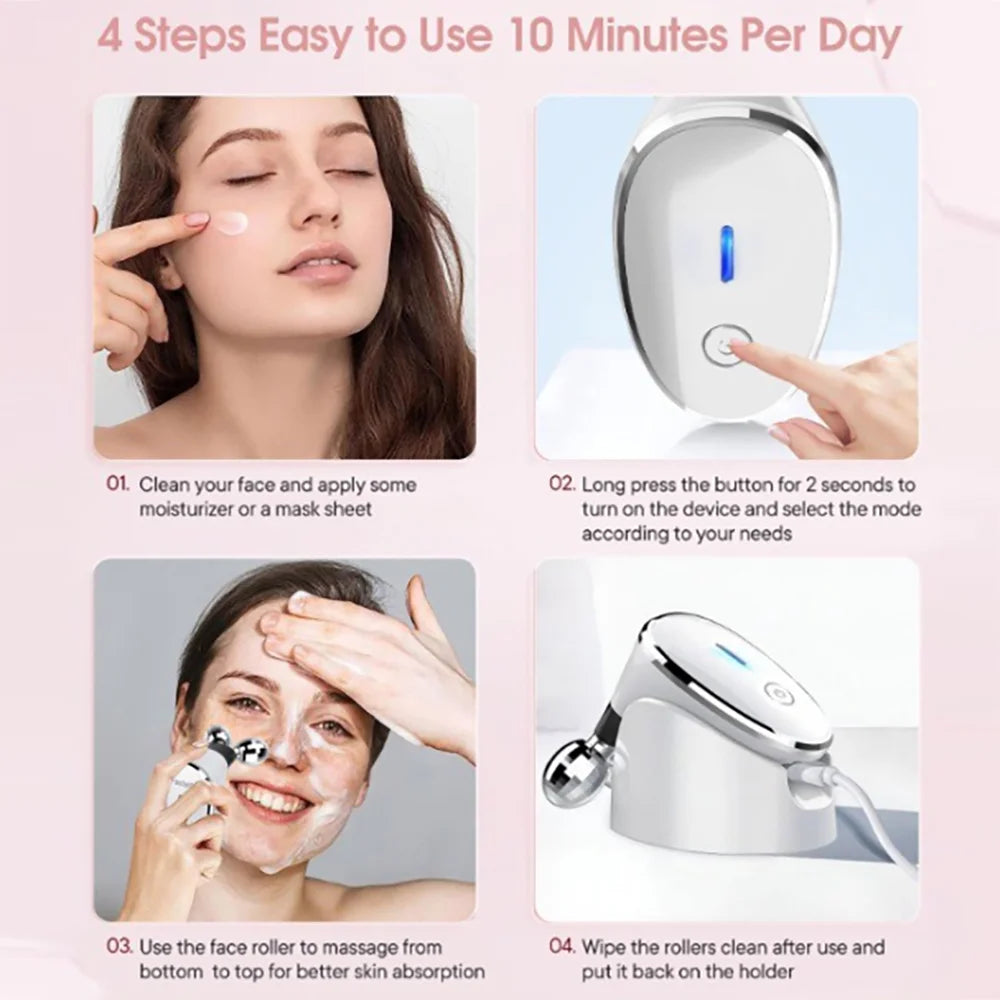 4 Steps Easy to Use 10 Minutes Per Day

01. Clean your face and apply some moisturizer or a mask sheet

02. Long press the button for 2 seconds to turn on the device and select the mode according to your needs

03. Use the face roller to massage from bottom to top for better skin absorption

04. Wipe the rollers clean after use and put it back on the holder