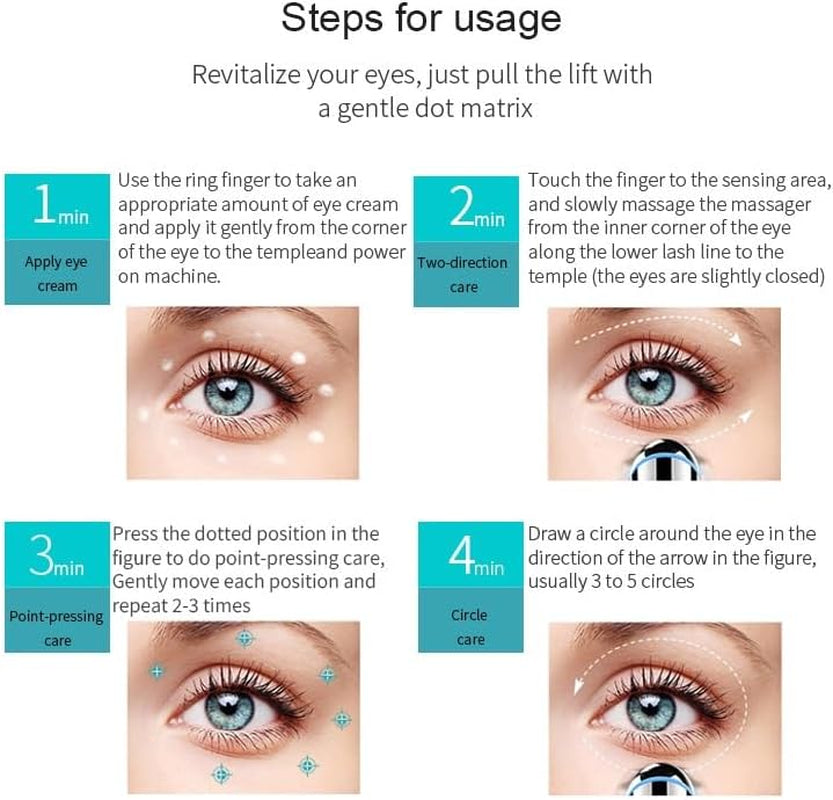 Steps for usage

Revitalize your eyes, just pull the lift with a gentle dot matrix

1min

Apply eye cream

Use the ring finger to take an appropriate amount of eye cream and apply it gently from the corner of the eye to the templeand power on machine.

2min

Two-direction care

Touch the finger to the sensing area, and slowly massage the massager from the inner corner of the eye along the lower lash line to the temple (the eyes are slightly closed)

3min

Point-pressing care

Press the dotted position in the figure to do point-pressing care, Gently move each position and repeat 2-3 times

4min

Circle care

Draw a circle around the eye in the direction of the arrow in the figure, usually 3 to 5 circles