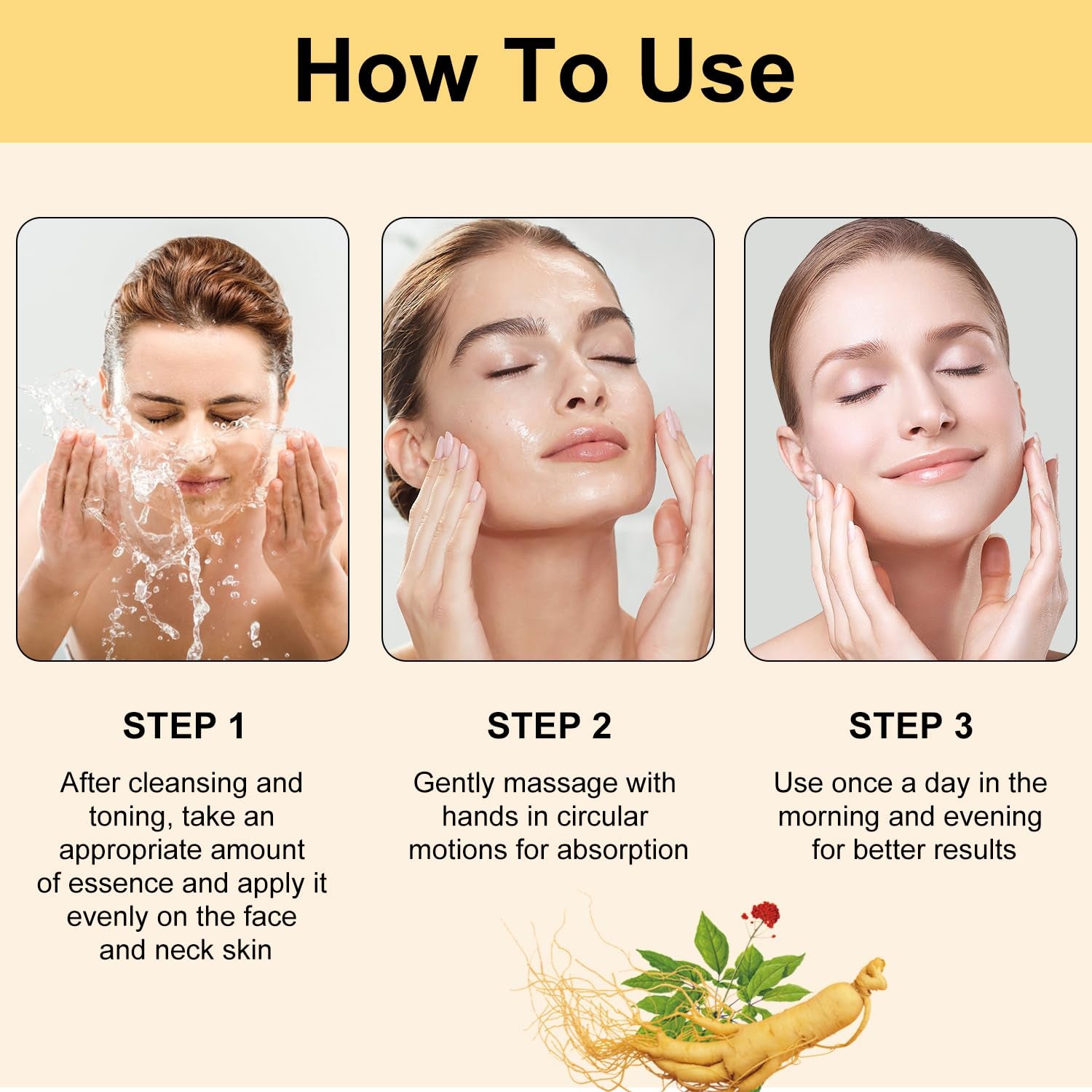 How To Use

STEP 1

After cleansing and toning, take an appropriate amount of essence and apply it evenly on the face and neck skin

STEP 2

Gently massage with hands in circular motions for absorption

STEP 3

Use once a day in the morning and evening for better results