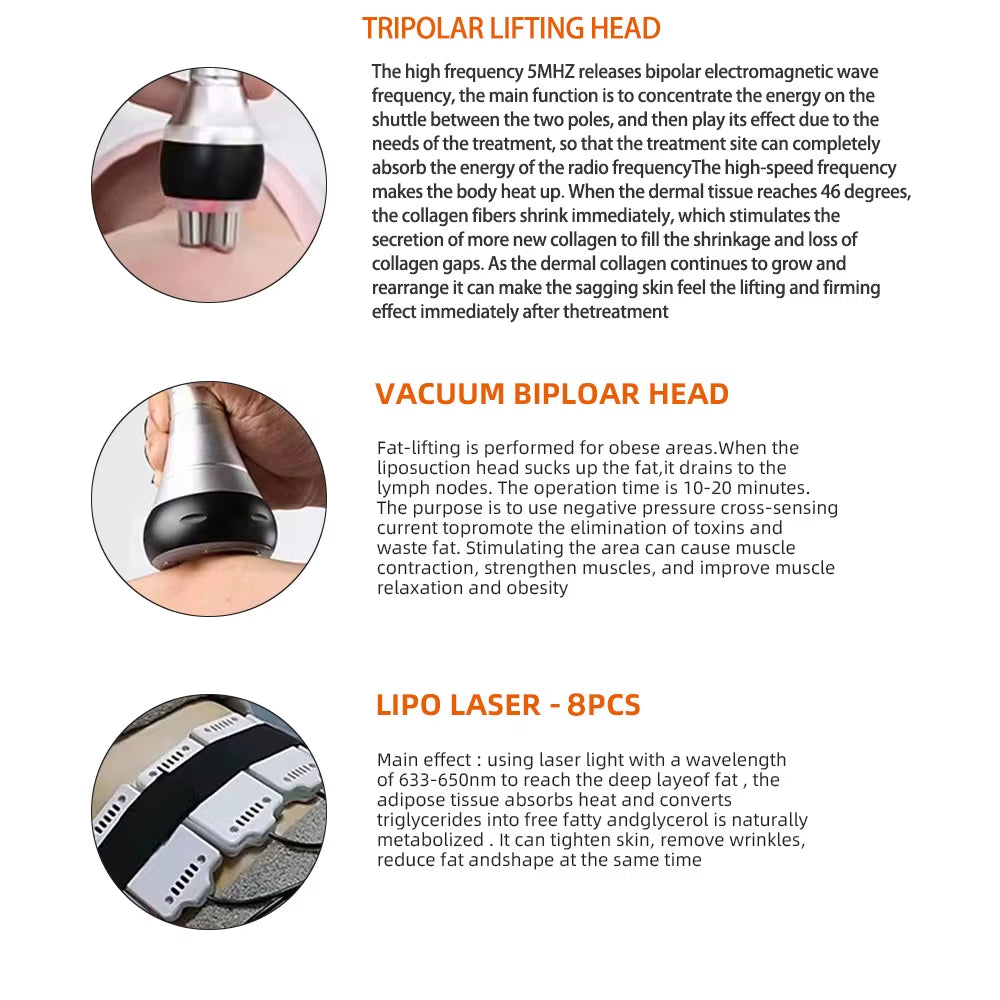 TRIPOLAR LIFTING HEAD

The high frequency 5MHZ releases bipolar electromagnetic wave frequency, the main function is to concentrate the energy on the shuttle between the two poles, and then play its effect due to the needs of the treatment, so that the treatment site can completely absorb the energy of the radio frequencyThe high-speed frequency makes the body heat up. When the dermal tissue reaches 46 degrees, the collagen fibers shrink immediately, which stimulates the secretion of more new collagen to fill the shrinkage and loss of collagen gaps. As the dermal collagen continues to grow and rearrange it can make the sagging skin feel the lifting and firming effect immediately after thetreatment

VACUUM BIPLOAR HEAD

Fat-lifting is performed for obese areas.When the liposuction head sucks up the fat,it drains to the lymph nodes. The operation time is 10-20 minutes. The purpose is to use negative pressure cross-sensing current topromote the elimination of toxins and waste fat. Stimulating the area can cause muscle contraction, strengthen muscles, and improve muscle relaxation and obesity

LIPO LASER - 8PCS

Main effect : using laser light with a wavelength of 633-650nm to reach the deep layeof fat , the adipose tissue absorbs heat and converts triglycerides into free fatty andglycerol is naturally metabolized . It can tighten skin, remove wrinkles, reduce fat andshape at the same time